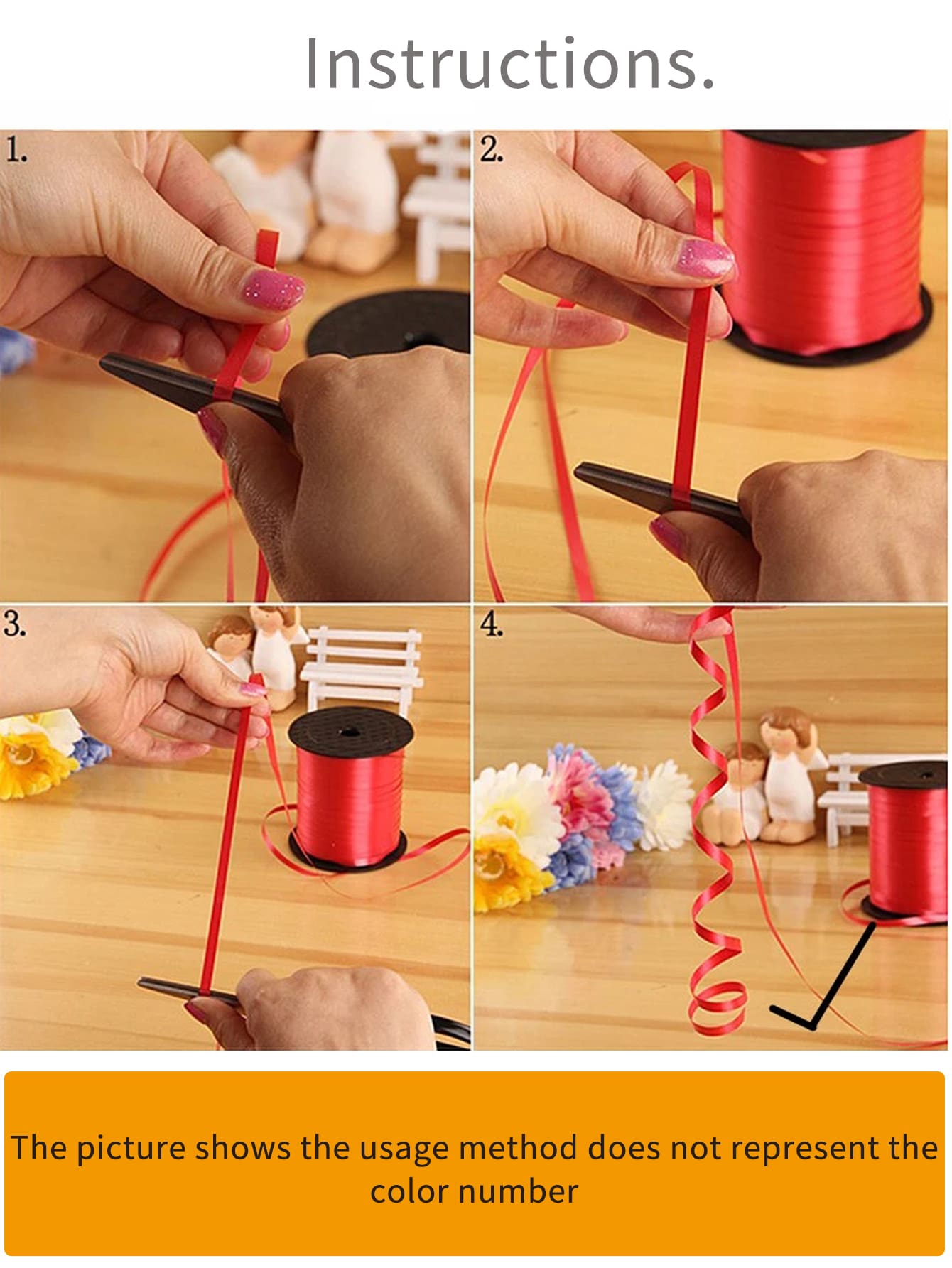 Instructions.

1.

2.

3.

4.

The picture shows the usage method does not represent the color number