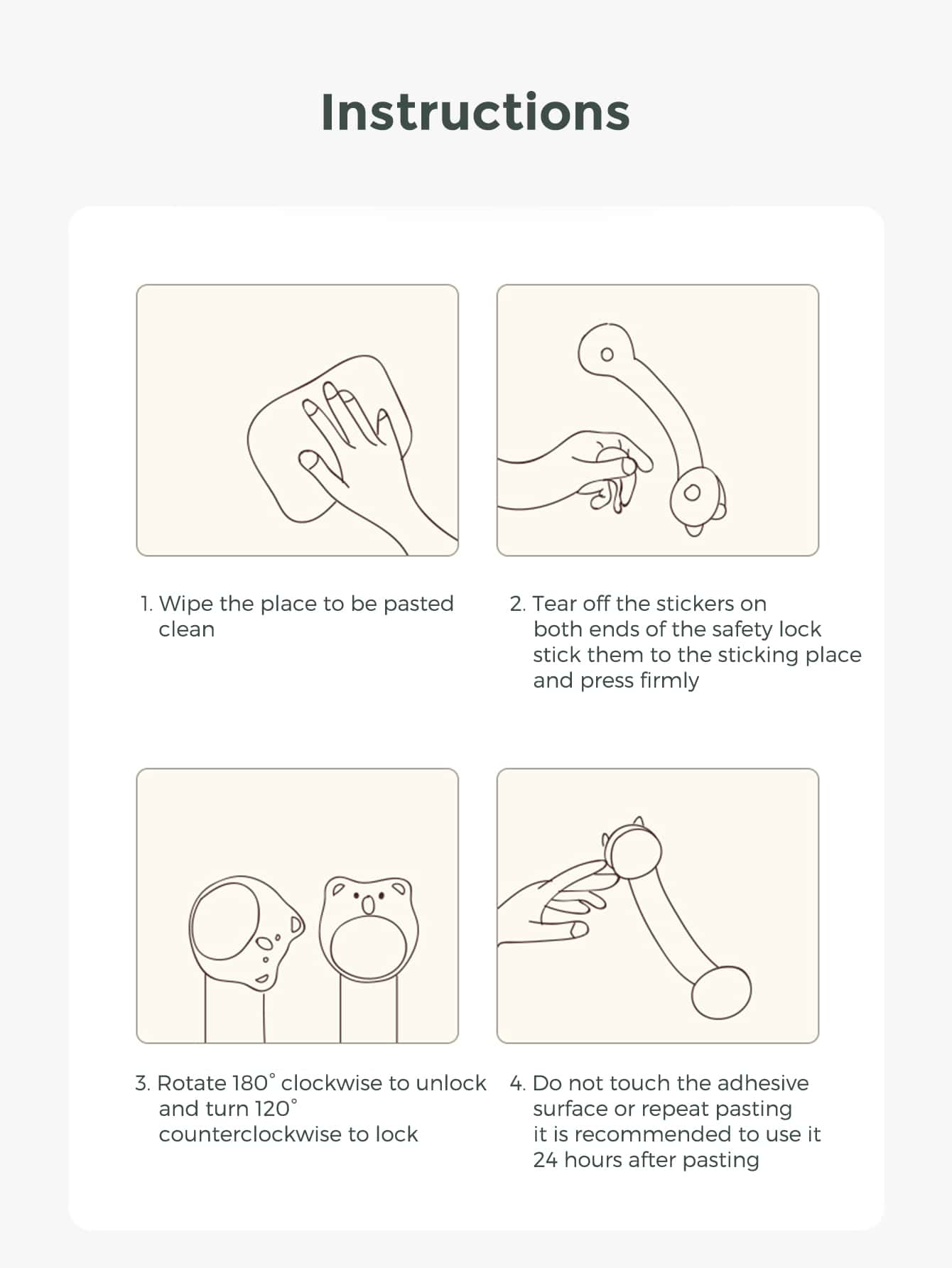 Instructions

1. Wipe the place to be pasted clean

2. Tear off the stickers on both ends of the safety lock stick them to the sticking place and press firmly

3. Rotate 180° clockwise to unlock and turn 120° counterclockwise to lock

4. Do not touch the adhesive surface or repeat pasting it is recommended to use it 24 hours after pasting