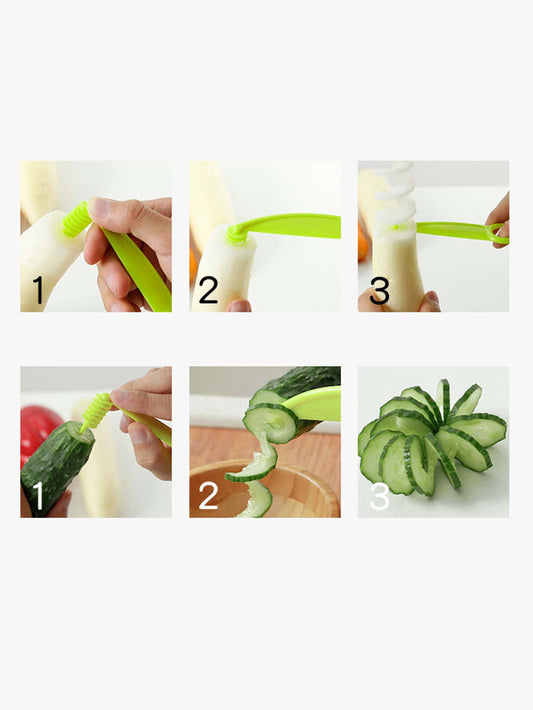 1

2

3

1

2

3