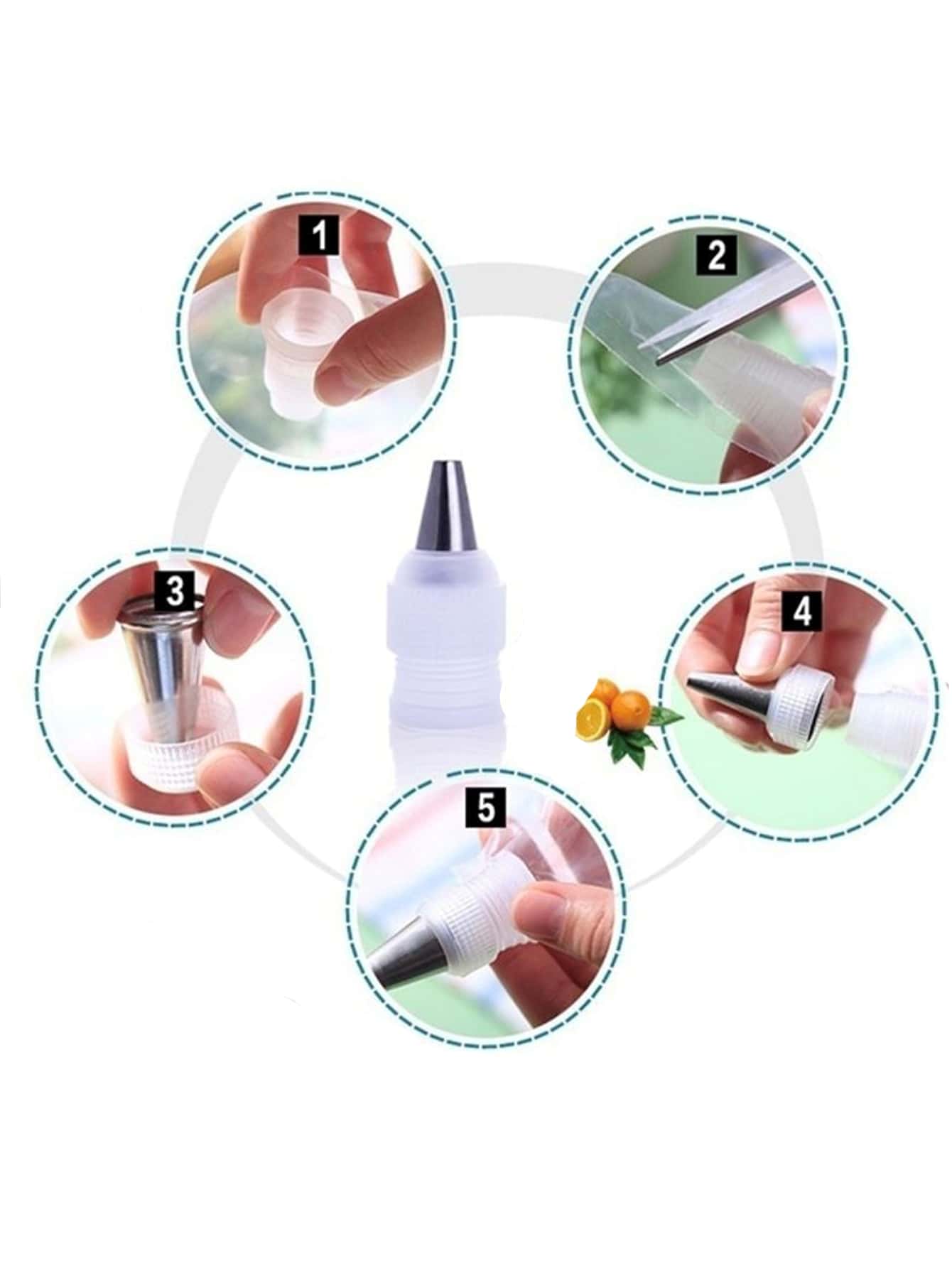 1
2
3
4
5