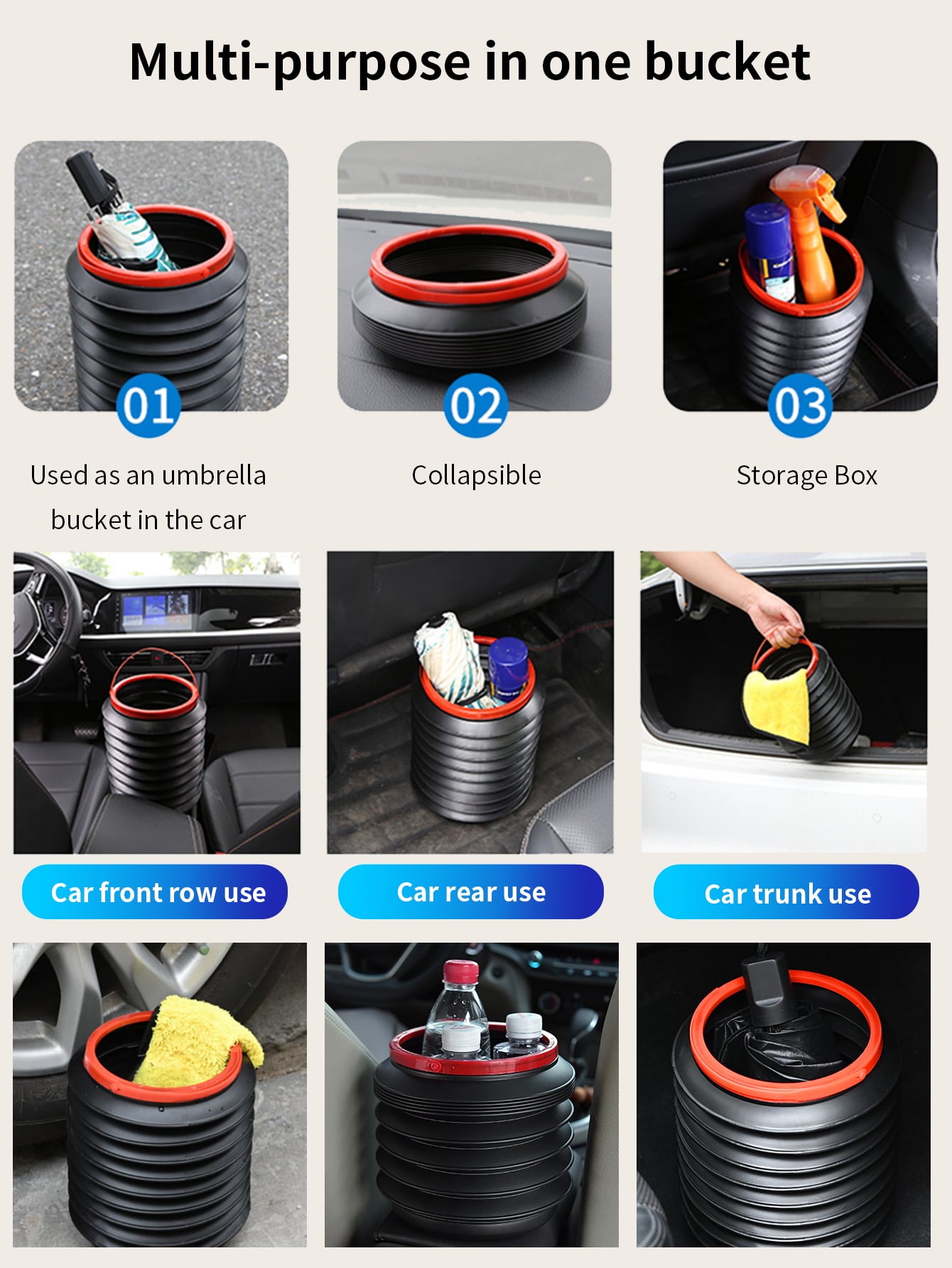 Multi-purpose in one bucket

01

Used as an umbrella bucket in the car

02

Collapsible

03

Storage Box

Car front row use

Car rear use

Car trunk use