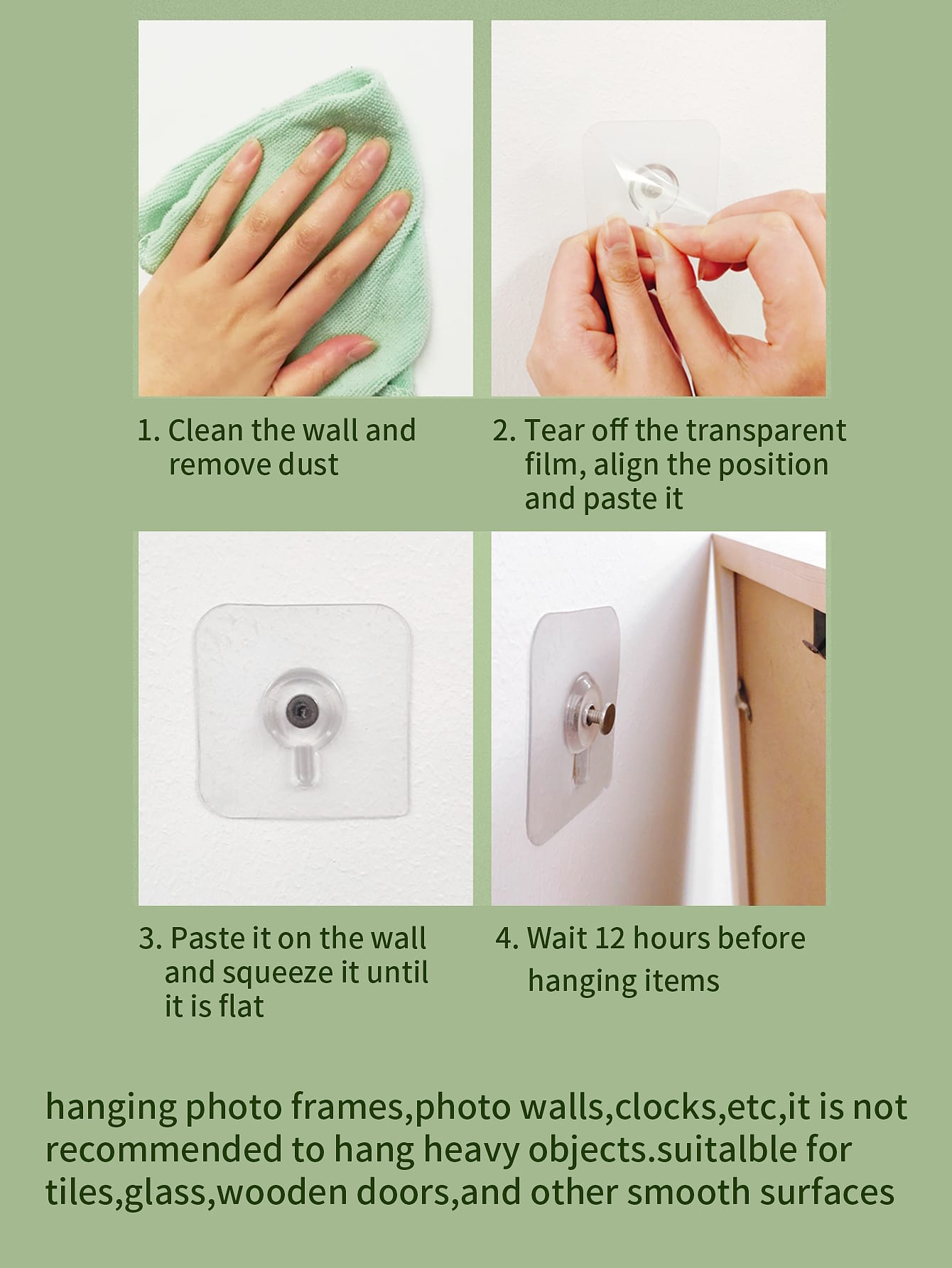 1. Clean the wall and remove dust

2. Tear off the transparent film, align the position and paste it

3. Paste it on the wall and squeeze it until it is flat

4. Wait 12 hours before hanging items

hanging photo frames,photo walls,clocks,etc,it is not recommended to hang heavy objects.suitalble for tiles,glass,wooden doors,and other smooth surfaces