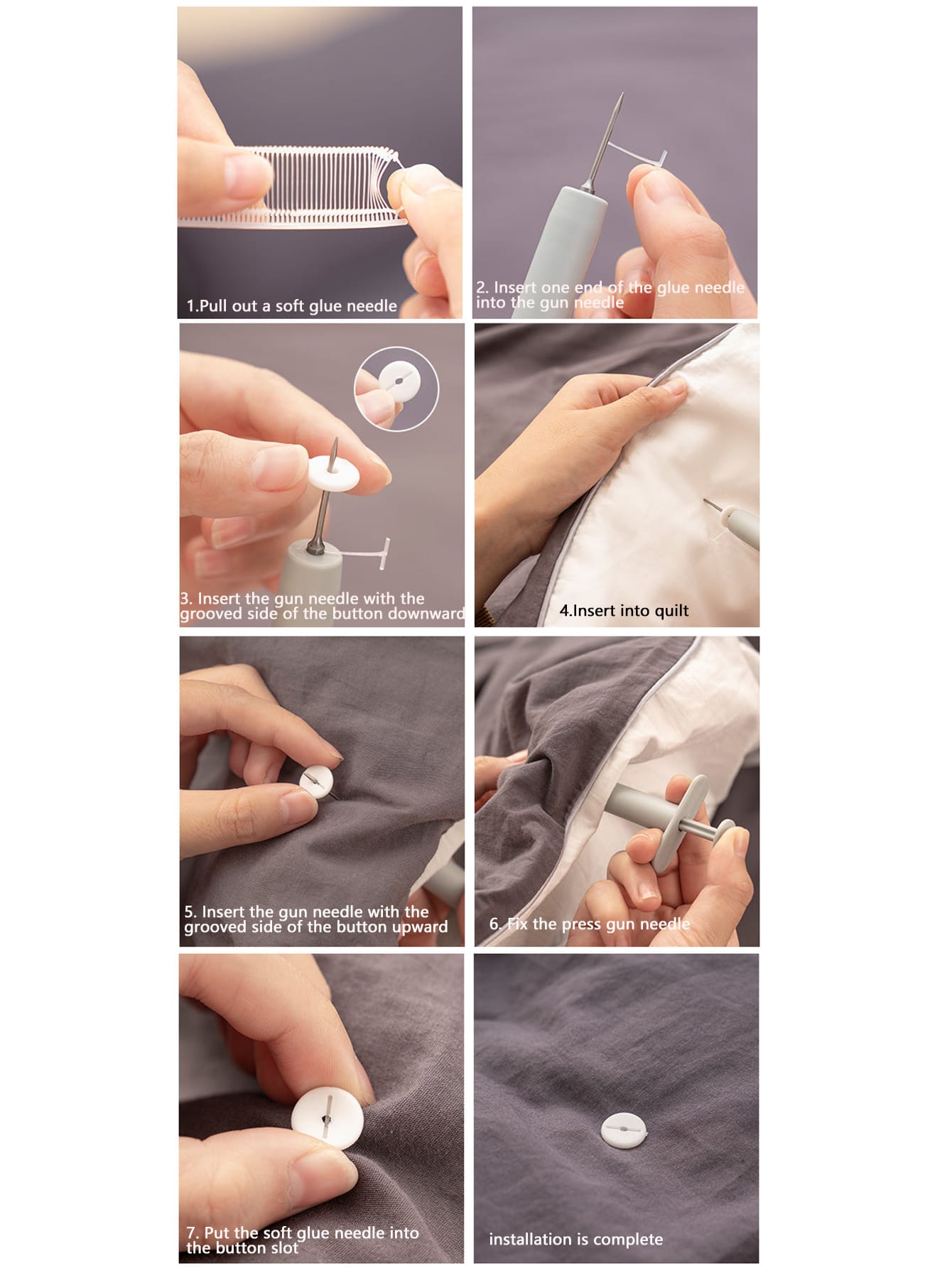 1.Pull out a soft glue needle

2. Insert one end of the glue needle into the gun needle

3. Insert the gun needle with the grooved side of the button downward

4.Insert into quilt

5. Insert the gun needle with the grooved side of the button upward

6. Fix the press gun needle

7. Put the soft glue needle into the button slot

installation is complete