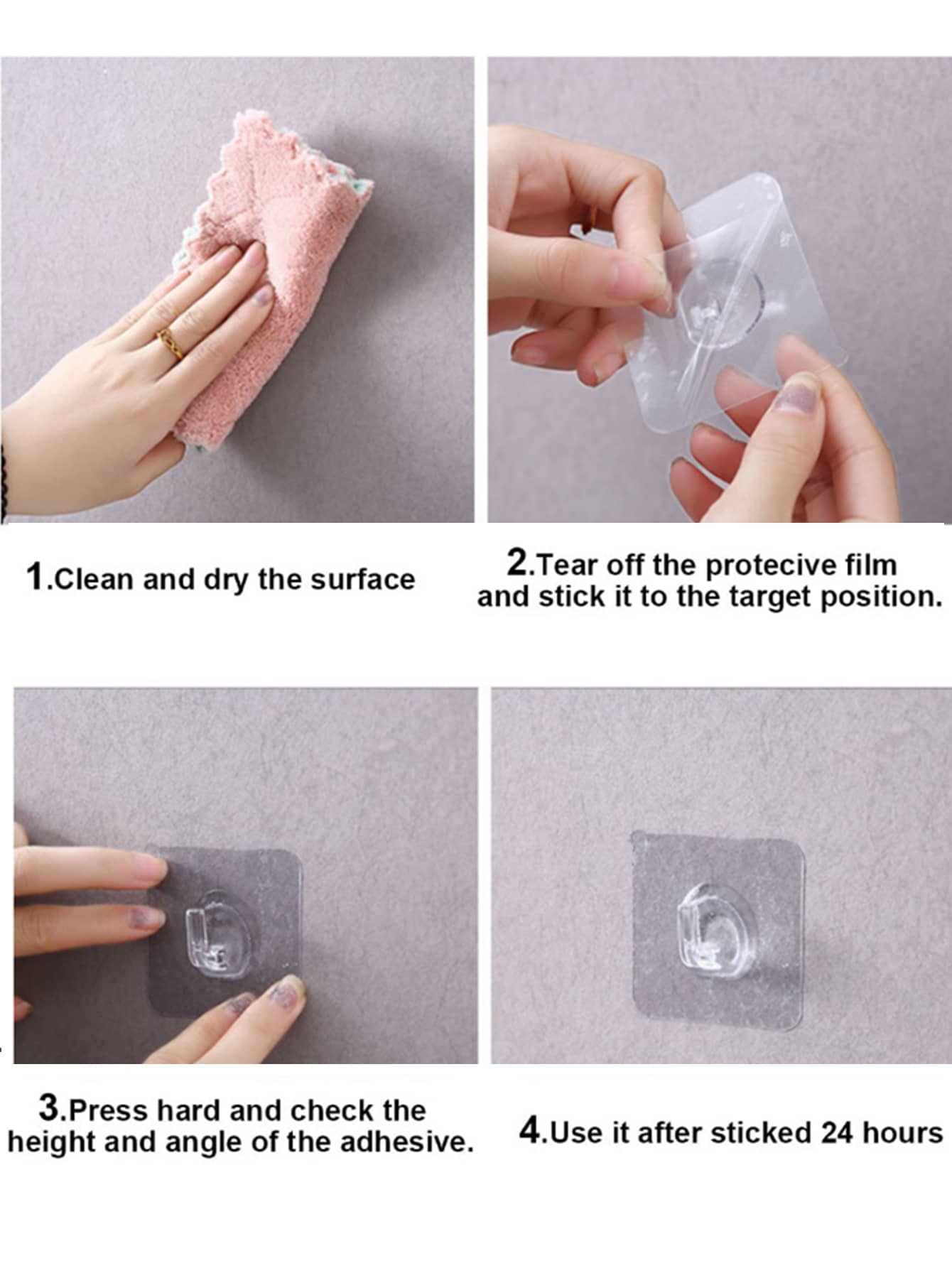 1.Clean and dry the surface

2.Tear off the protecive film and stick it to the target position.

3.Press hard and check the height and angle of the adhesive.

4.Use it after sticked 24 hours