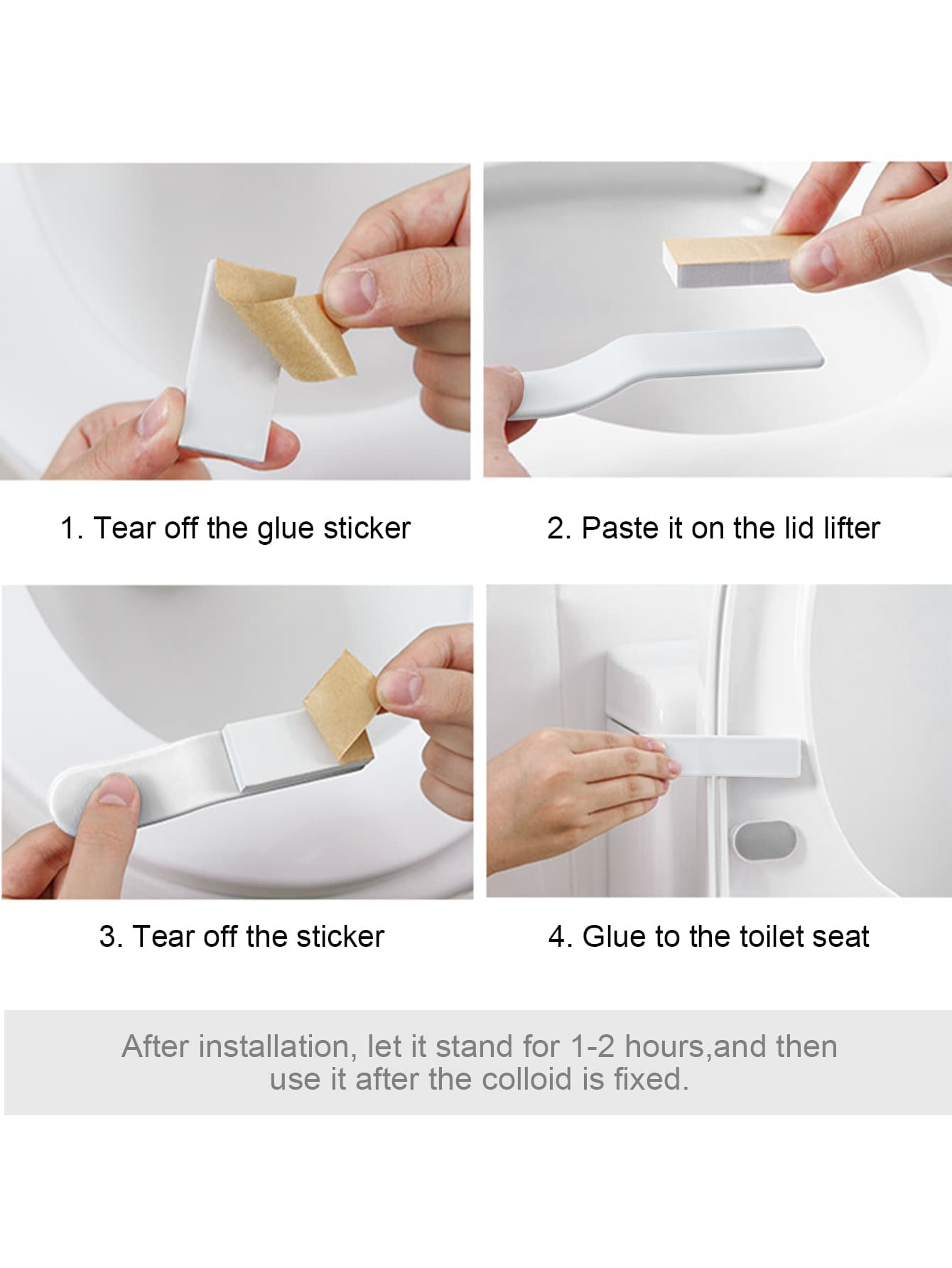 1. Tear off the glue sticker

2. Paste it on the lid lifter

3. Tear off the sticker

4. Glue to the toilet seat

After installation, let it stand for 1-2 hours,and then use it after the colloid is fixed.