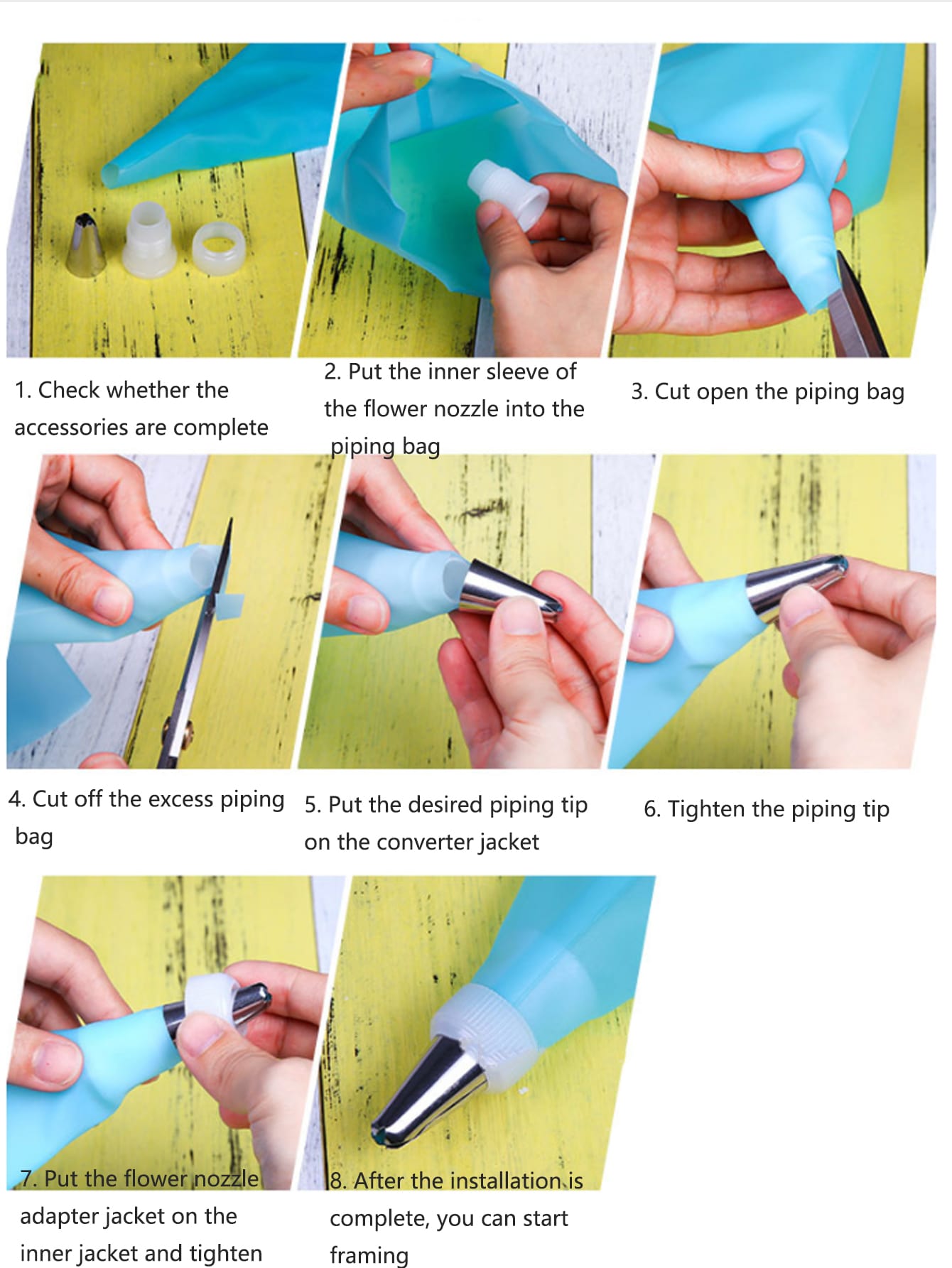 1. Check whether the accessories are complete

2. Put the inner sleeve of the flower nozzle into the piping bag

3. Cut open the piping bag

4. Cut off the excess piping bag

5. Put the desired piping tip on the converter jacket

6. Tighten the piping tip

7. Put the flower nozzle adapter jacket on the inner jacket and tighten

8. After the installation is complete, you can start framing