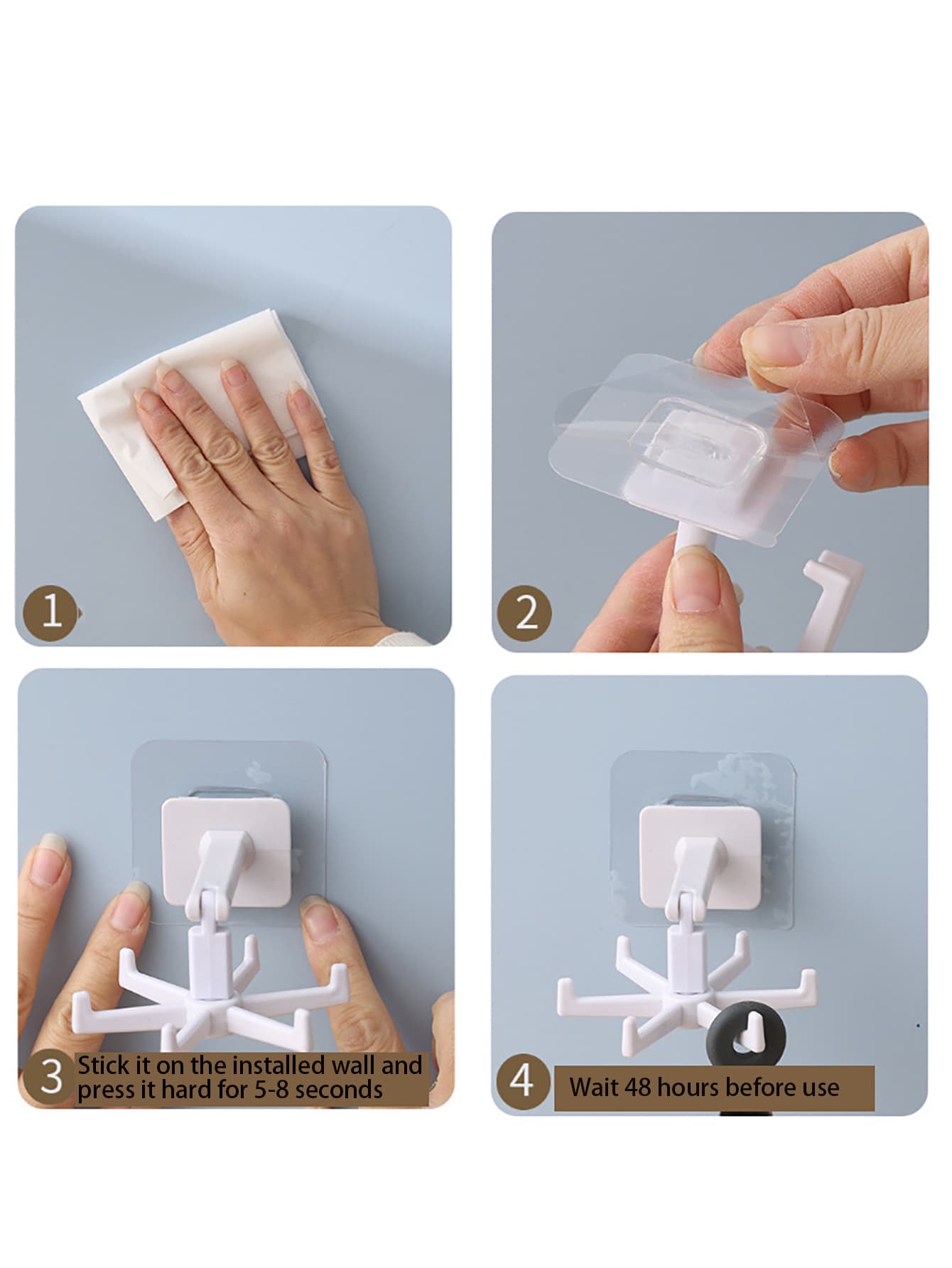 1

2

3 Stick it on the installed wall and press it hard for 5-8 seconds

4 Wait 48 hours before use