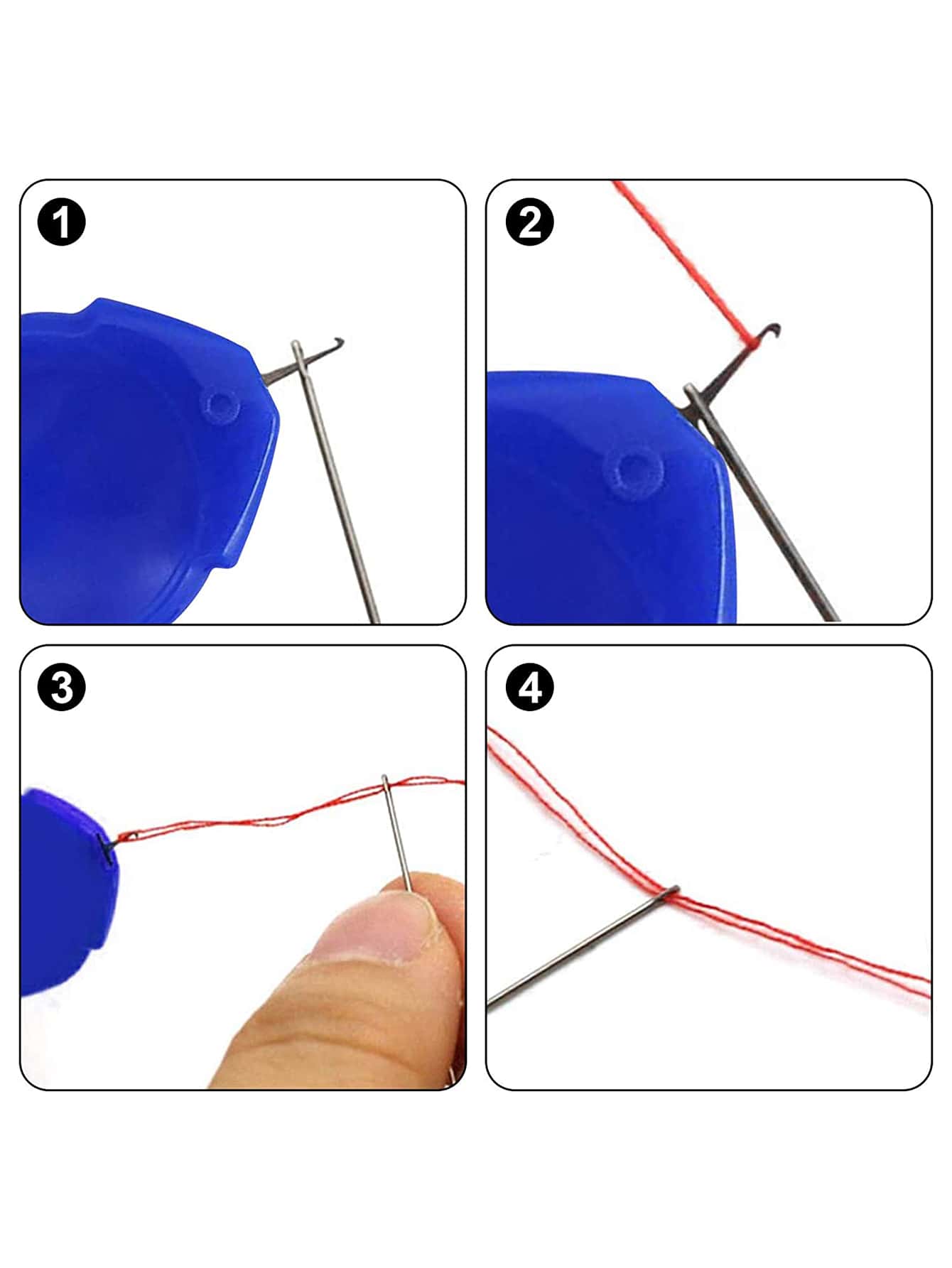 1

2

3

4