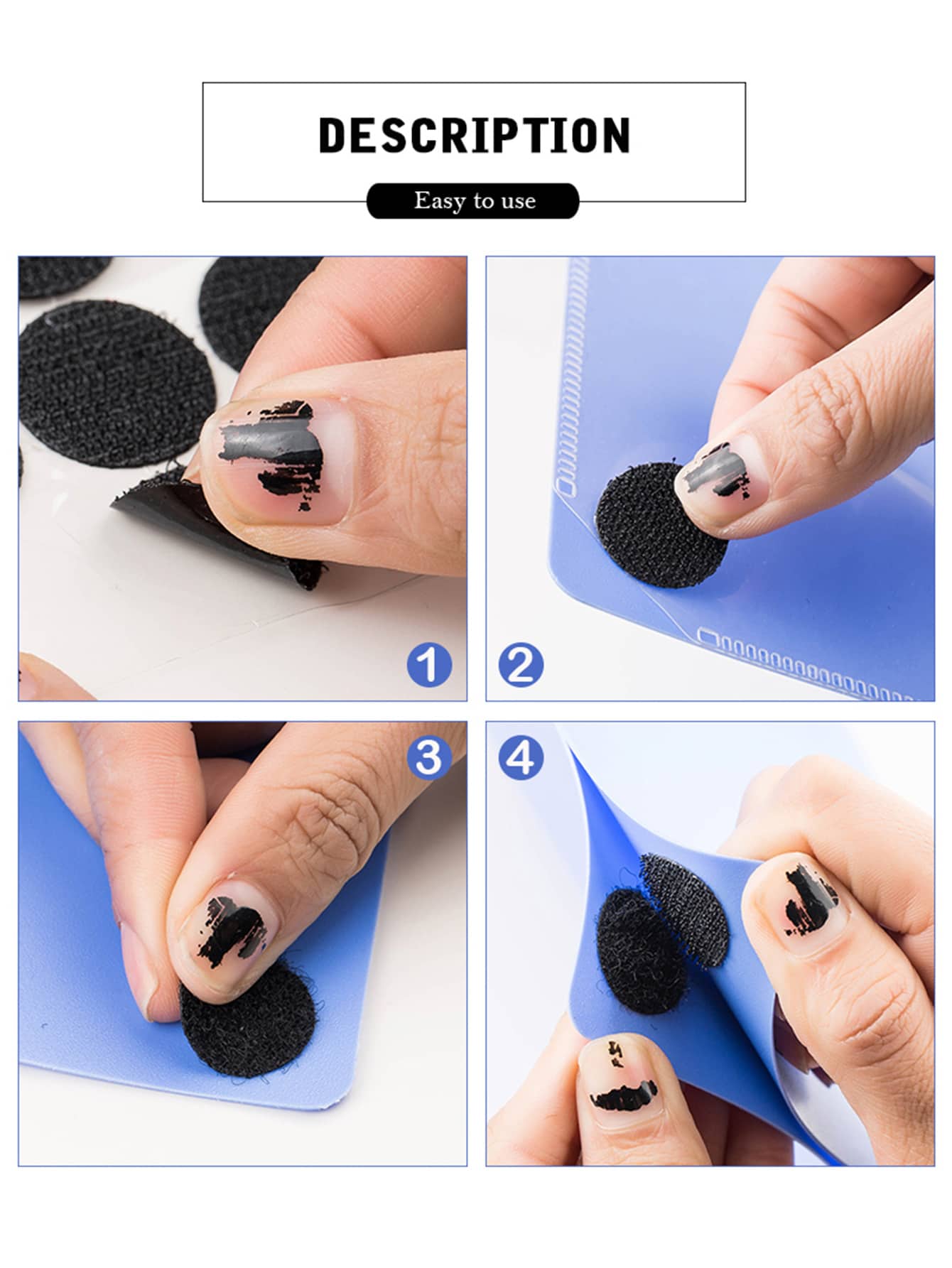 DESCRIPTION

Easy to use

1

2

3

4