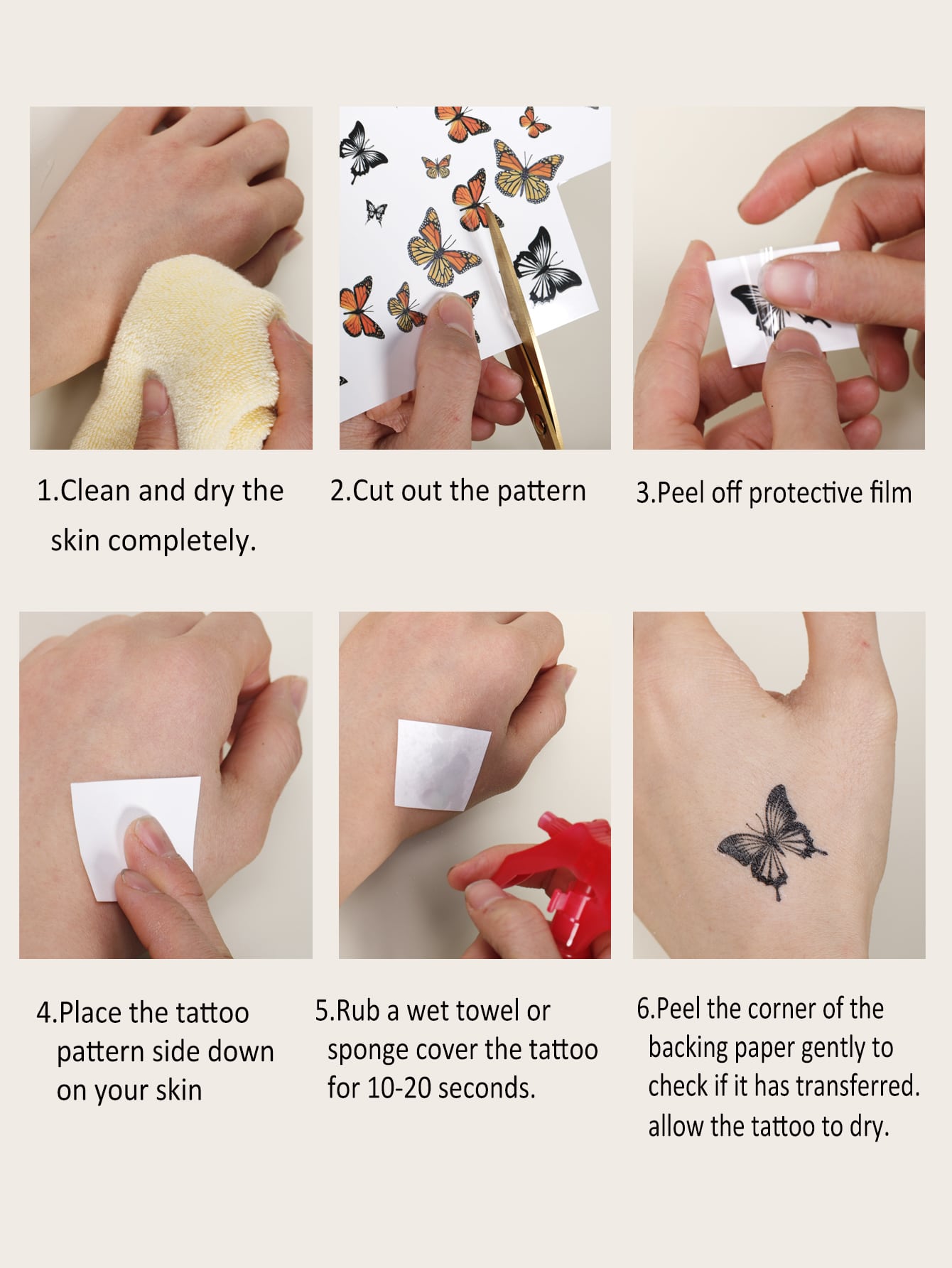 1.Clean and dry the skin completely.

2.Cut out the pattern

3.Peel off protective film

4.Place the tattoo pattern side down on your skin

5.Rub a wet towel or sponge cover the tattoo for 10-20 seconds.

6.Peel the corner of the backing paper gently to check if it has transferred. allow the tattoo to dry.