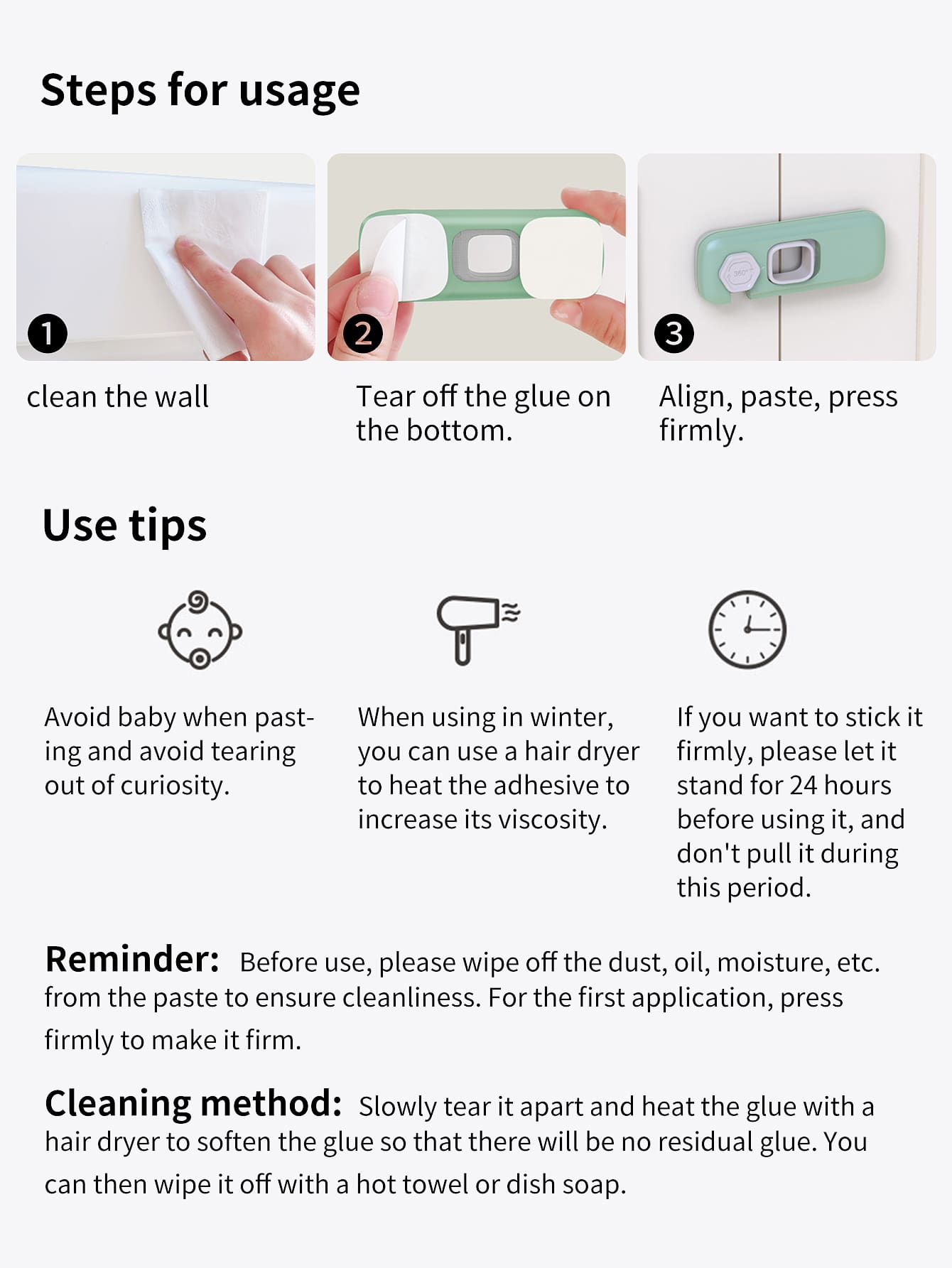 Steps for usage

1
clean the wall

2
Tear off the glue on the bottom.

3
360°
Align, paste, press firmly.

Use tips

Avoid baby when pasting and avoid tearing out of curiosity.

When using in winter, you can use a hair dryer to heat the adhesive to increase its viscosity.

If you want to stick it firmly, please let it stand for 24 hours before using it, and don't pull it during this period.

Reminder: Before use, please wipe off the dust, oil, moisture, etc. from the paste to ensure cleanliness. For the first application, press firmly to make it firm.

Cleaning method: Slowly tear it apart and heat the glue with a hair dryer to soften the glue so that there will be no residual glue. You can then wipe it off with a hot towel or dish soap.