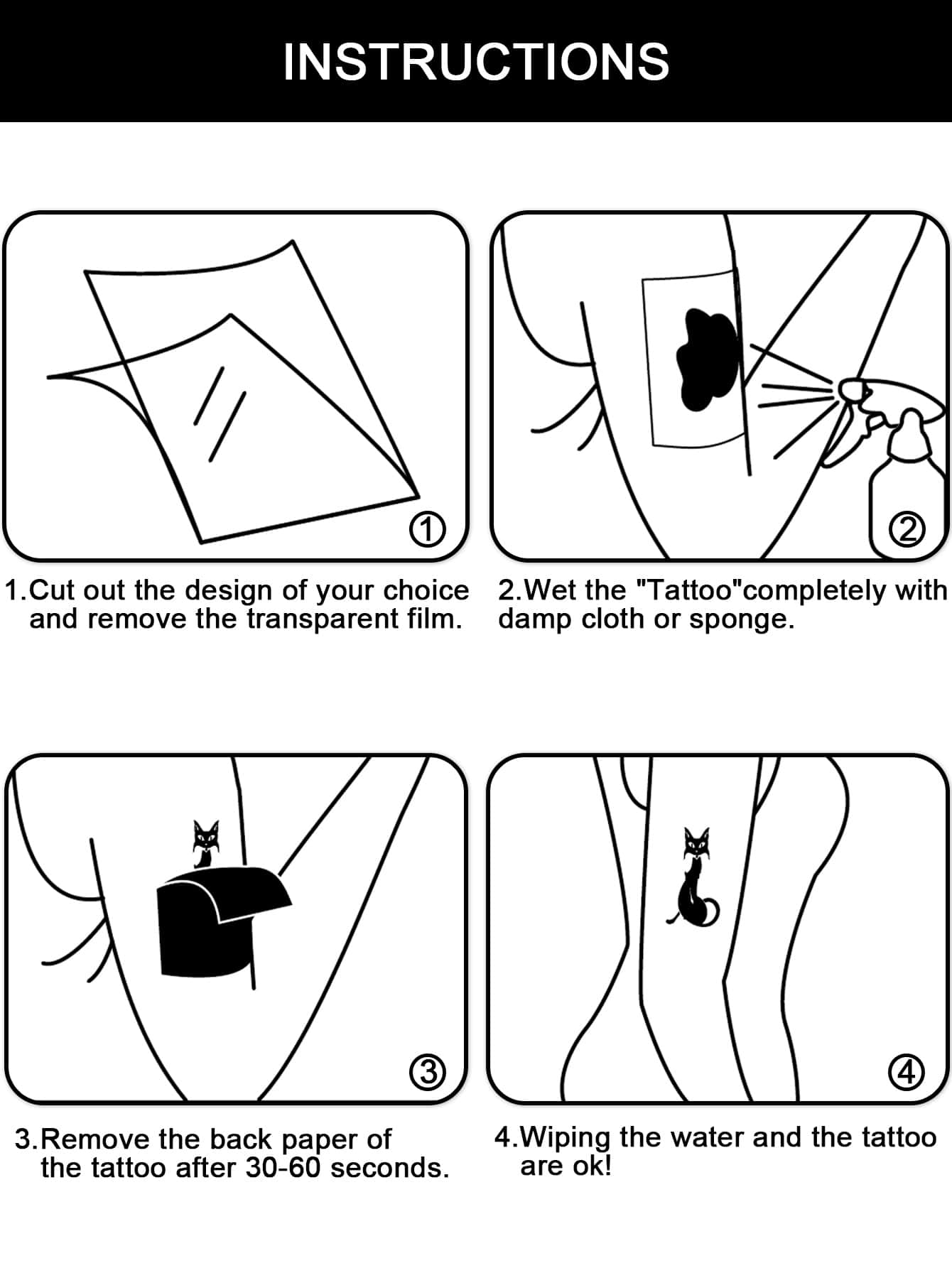 INSTRUCTIONS

①

1.Cut out the design of your choice and remove the transparent film.

②

2.Wet the "Tattoo"completely with damp cloth or sponge.

③

3.Remove the back paper of the tattoo after 30-60 seconds.

④

4.Wiping the water and the tattoo are ok!