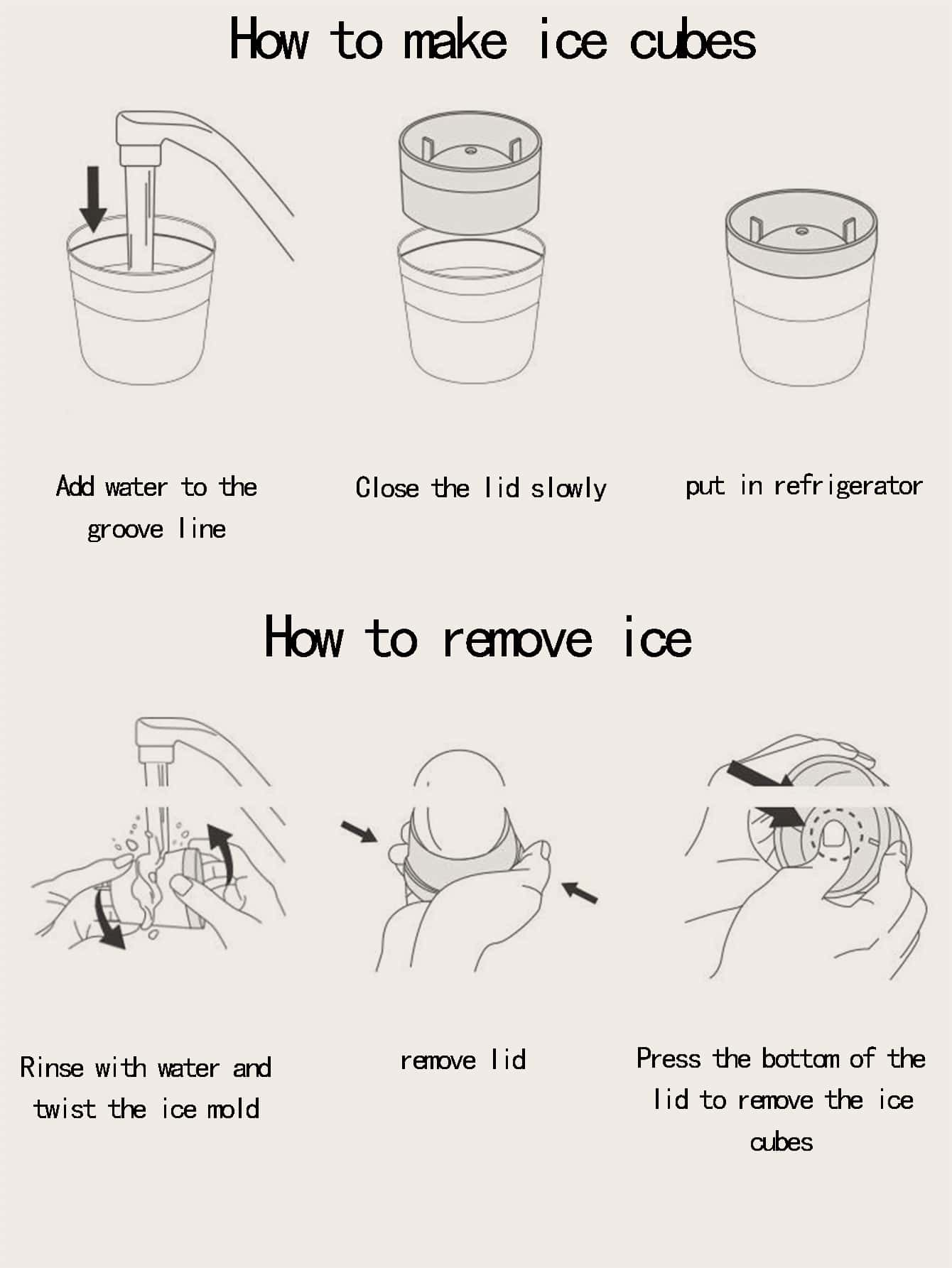 How to make ice cubes

Add water to the groove line

Close the lid slowly

put in refrigerator

How to remove ice

Rinse with water and twist the ice mold

remove lid

Press the bottom of the lid to remove the ice cubes