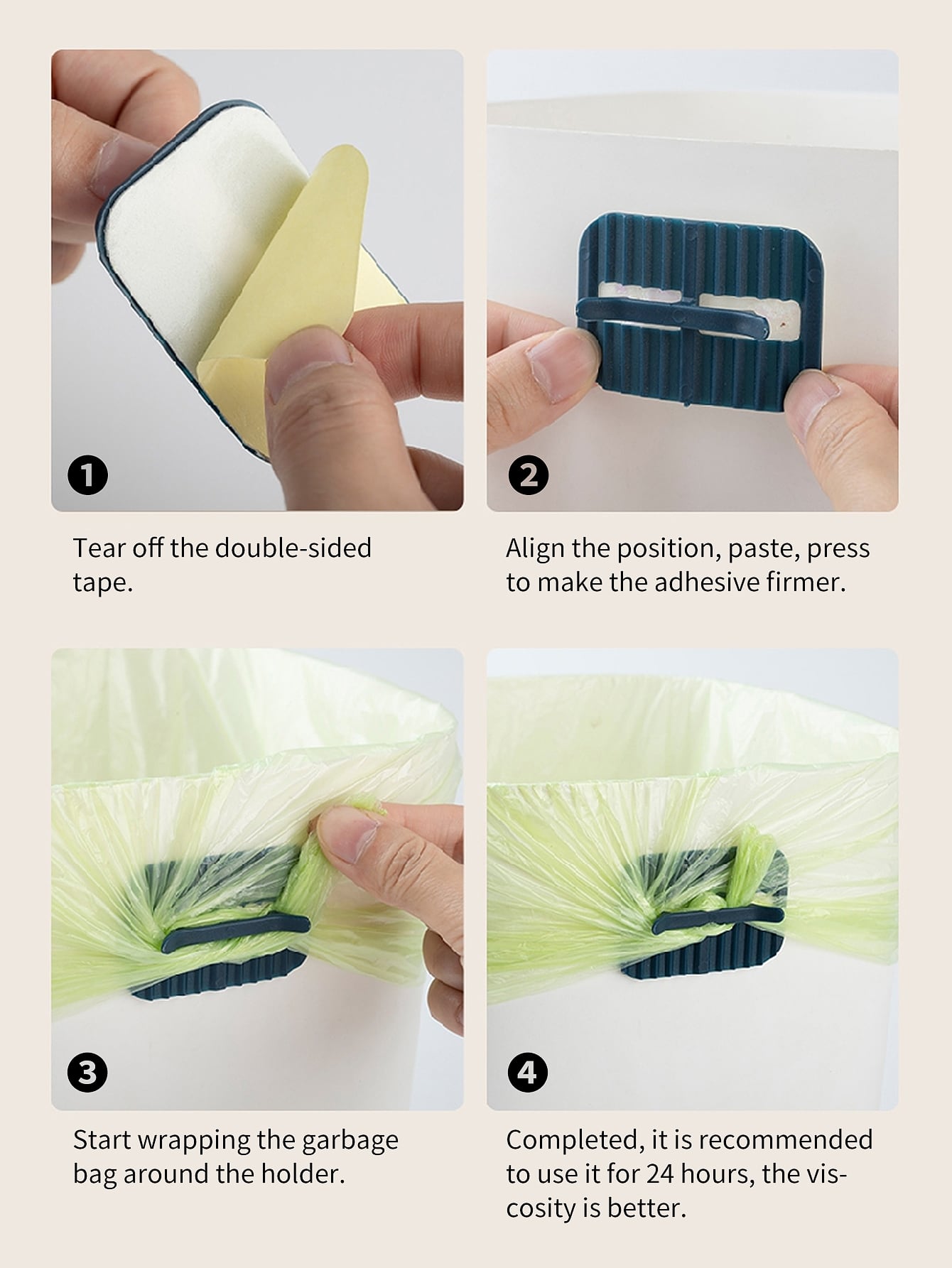 1

Tear off the double-sided tape.

2

Align the position, paste, press to make the adhesive firmer.

3

Start wrapping the garbage bag around the holder.

4

Completed, it is recommended to use it for 24 hours, the viscosity is better.