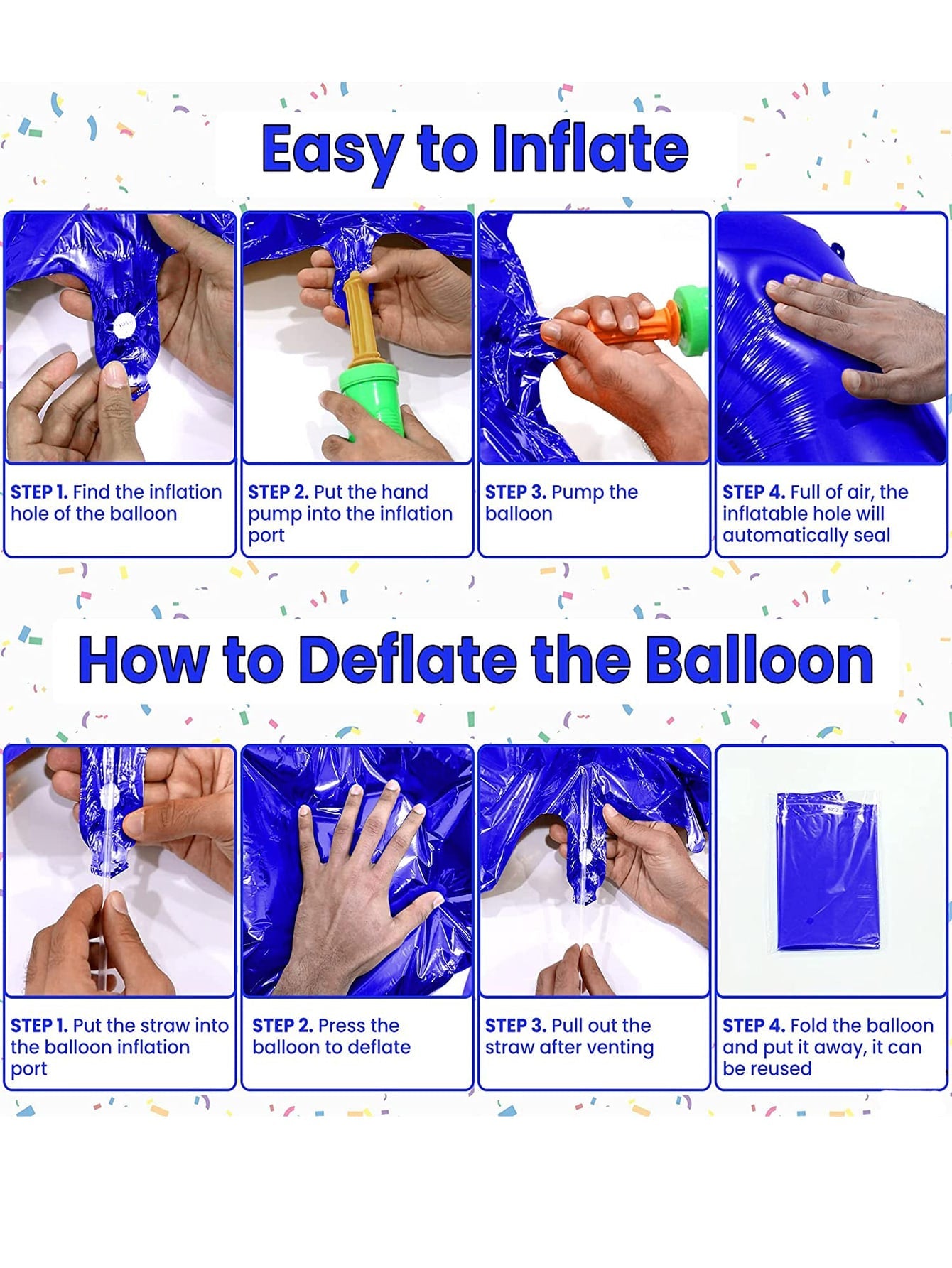 Easy to Inflate

STEP 1. Find the inflation hole of the balloon

STEP 2. Put the hand pump into the inflation port

STEP 3. Pump the balloon

STEP 4. Full of air, the inflatable hole will automatically seal

How to Deflate the Balloon

STEP 1. Put the straw into the balloon inflation port

STEP 2. Press the balloon to deflate

STEP 3. Pull out the straw after venting

STEP 4. Fold the balloon and put it away, it can be reused