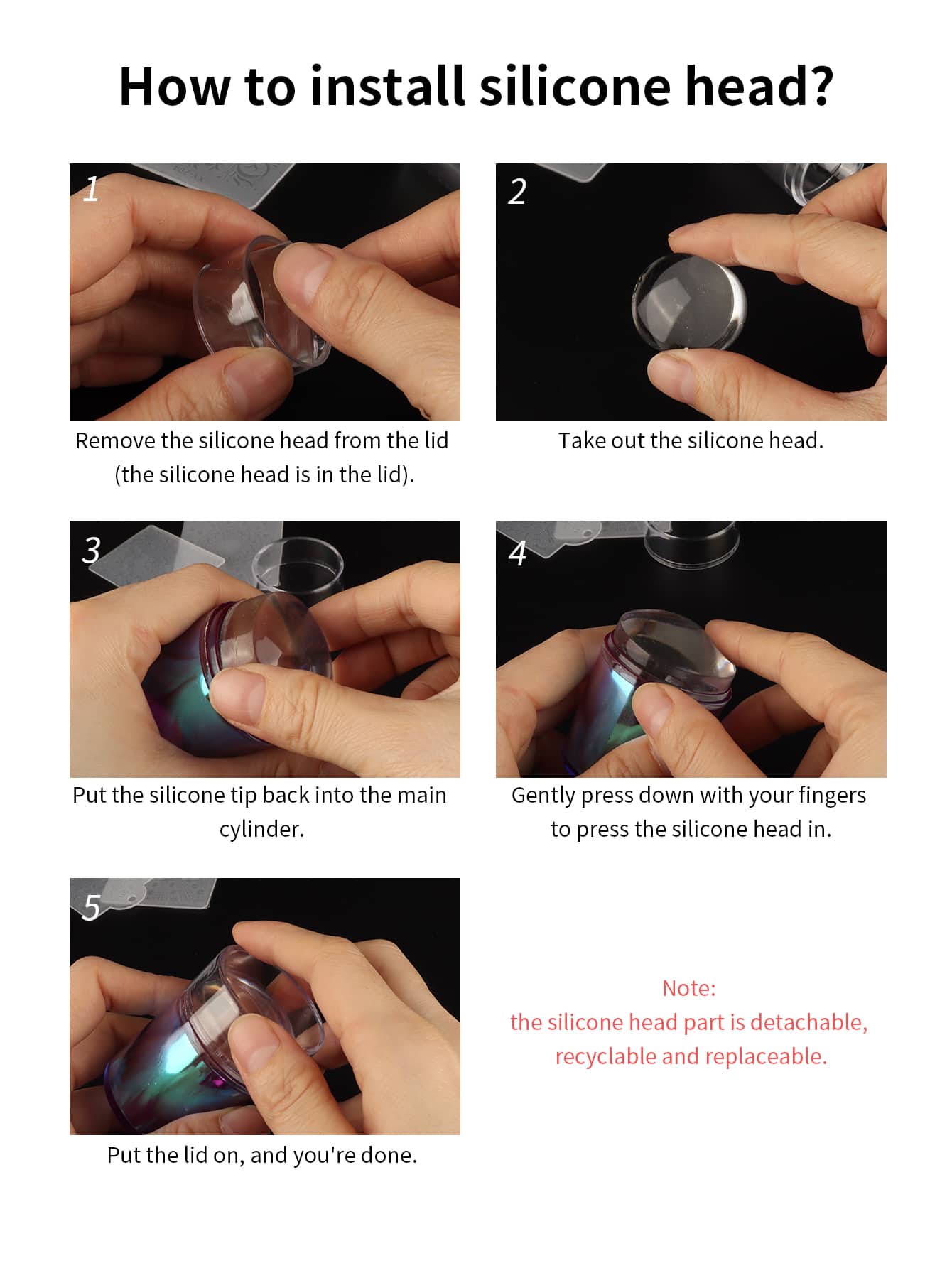 How to install silicone head?

1

Remove the silicone head from the lid (the silicone head is in the lid).

2

Take out the silicone head.

3

Put the silicone tip back into the main cylinder.

4

Gently press down with your fingers to press the silicone head in.

5

Put the lid on, and you're done.

Note:
the silicone head part is detachable, recyclable and replaceable.