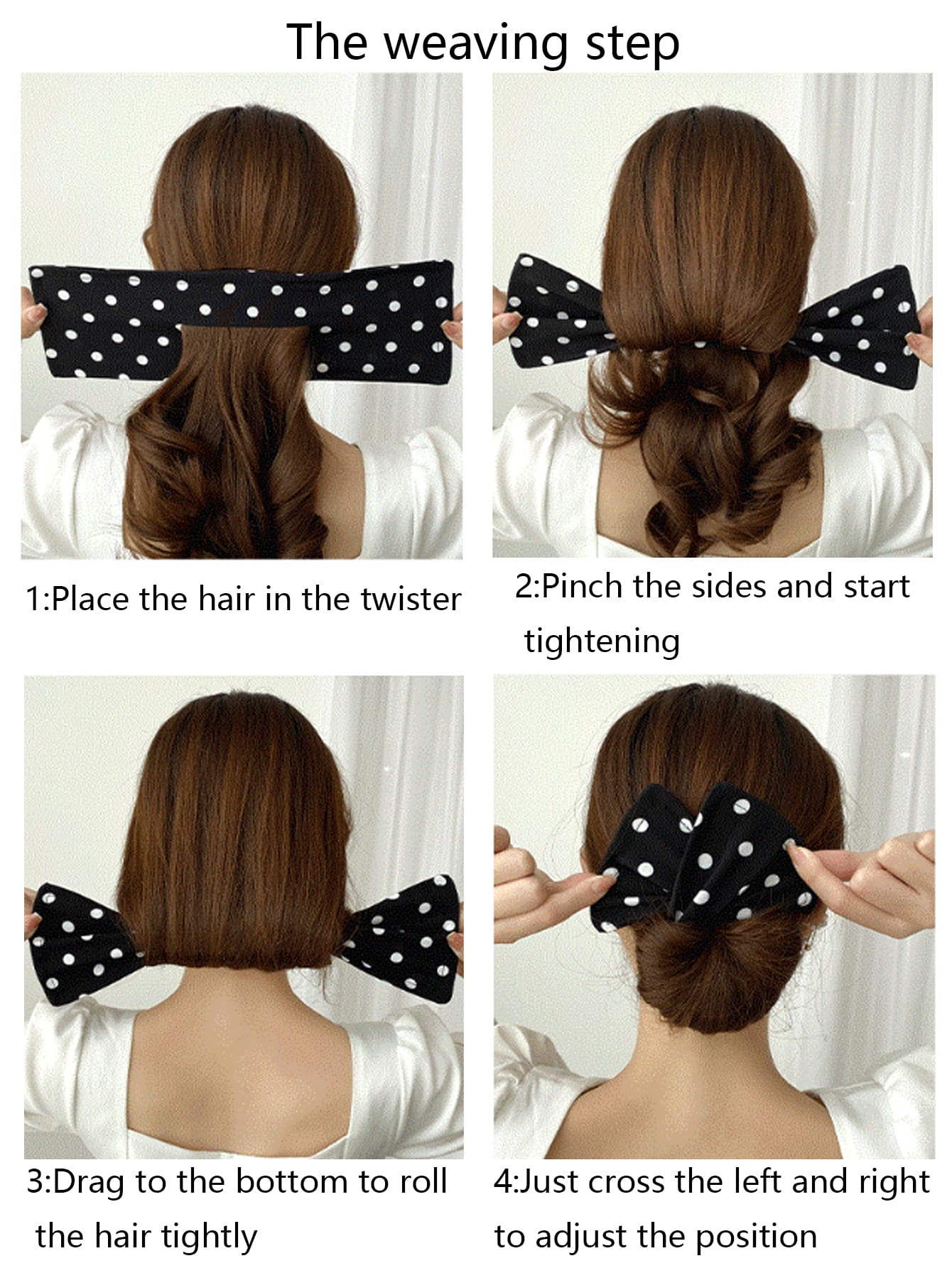 The weaving step

1:Place the hair in the twister

2:Pinch the sides and start tightening

3:Drag to the bottom to roll the hair tightly

4:Just cross the left and right to adjust the position