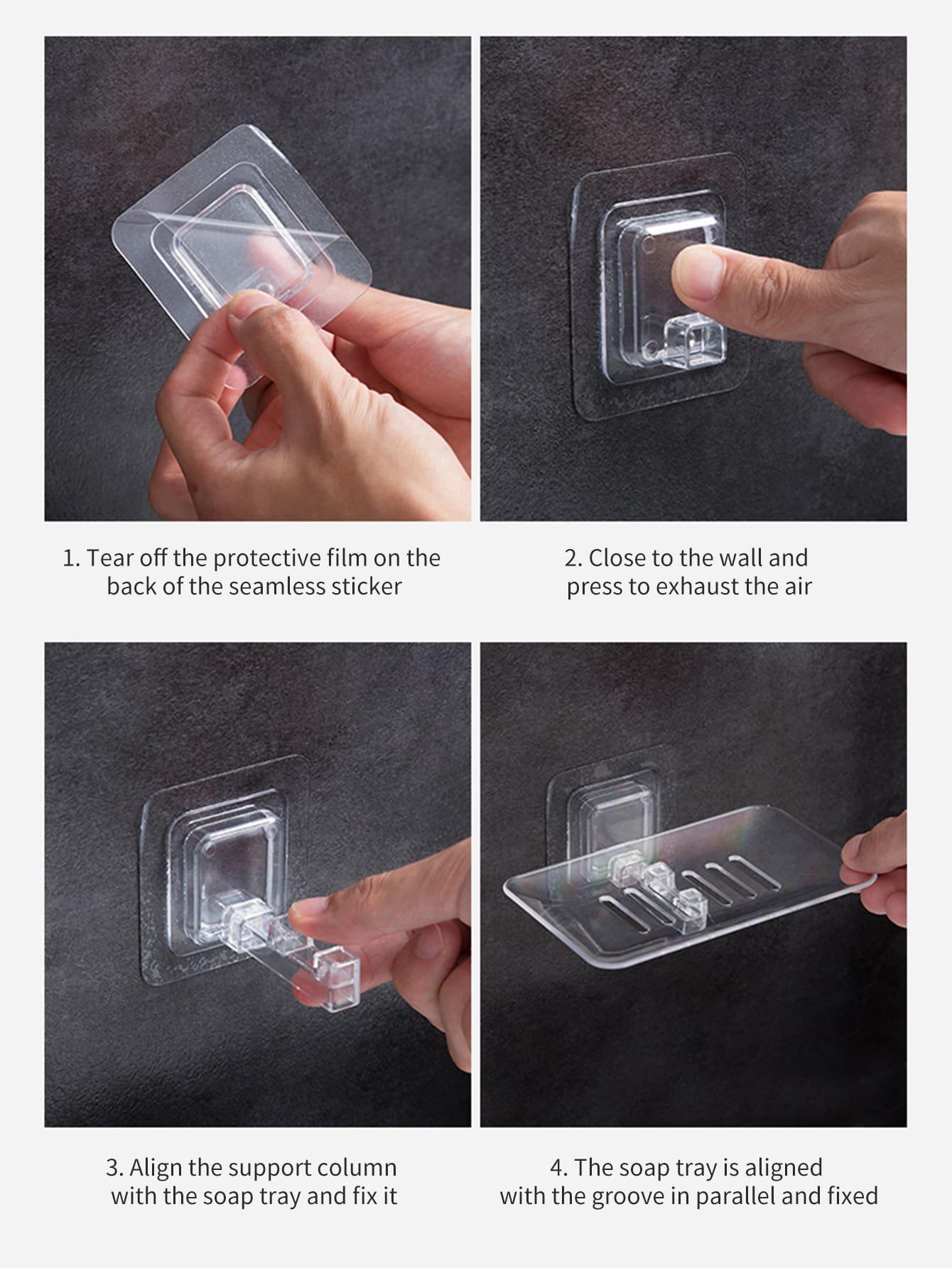 1. Tear off the protective film on the back of the seamless sticker

2. Close to the wall and press to exhaust the air

3. Align the support column with the soap tray and fix it

4. The soap tray is aligned with the groove in parallel and fixed