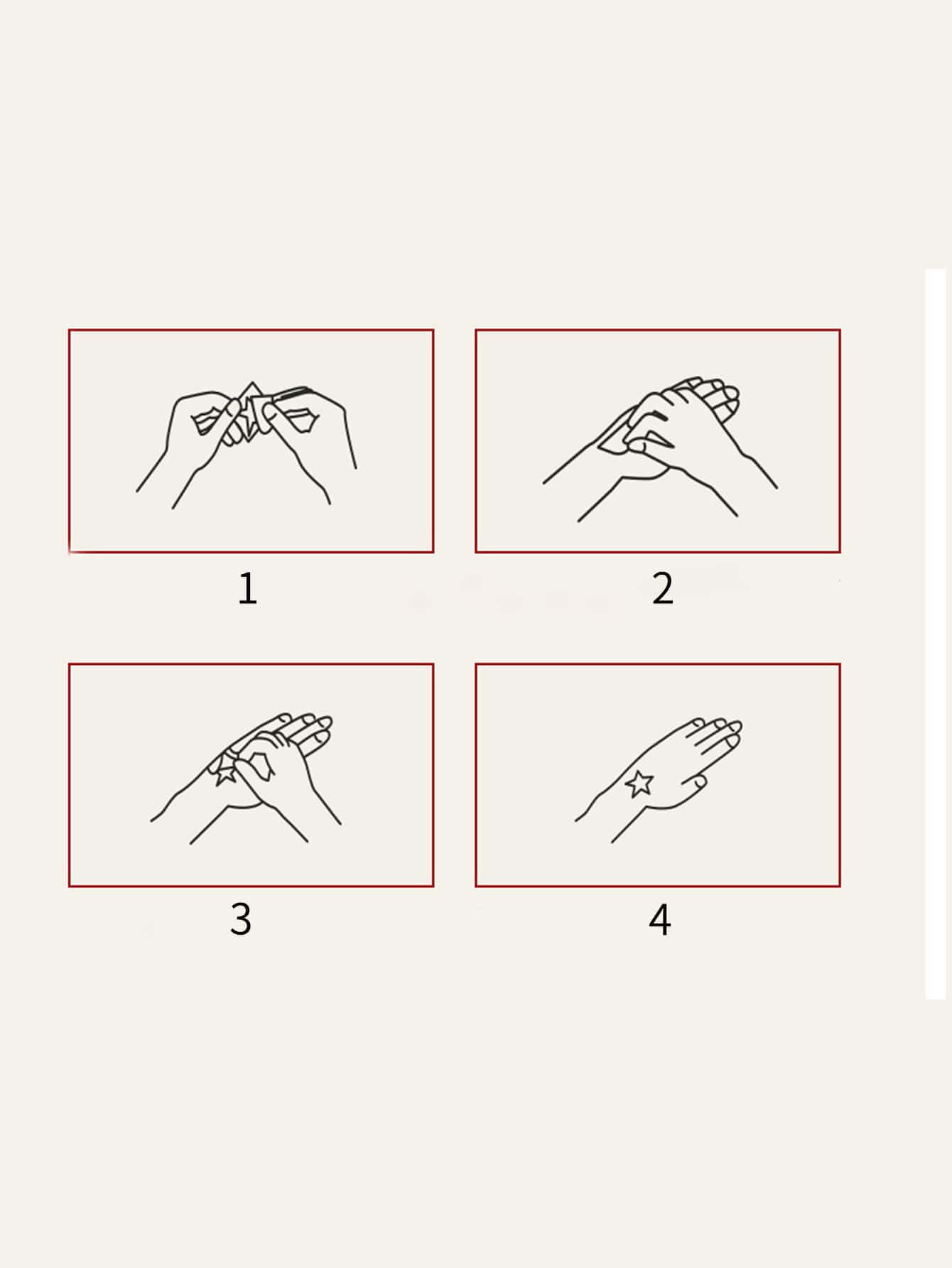 1

2

3

4