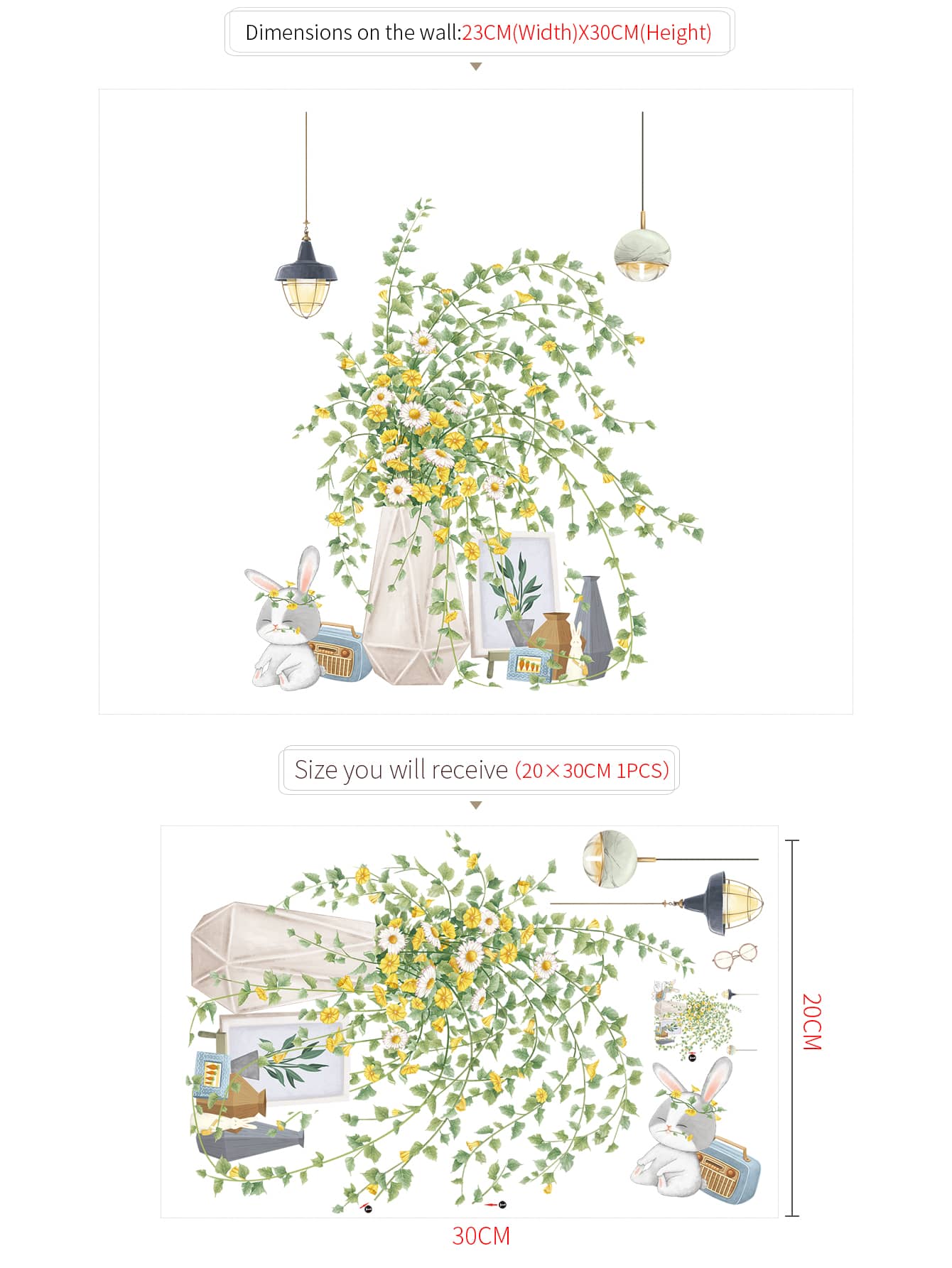 Dimensions on the wall:23CM(Width)X30CM(Height)

Size you will receive (20×30CM 1PCS)

20CM

30CM