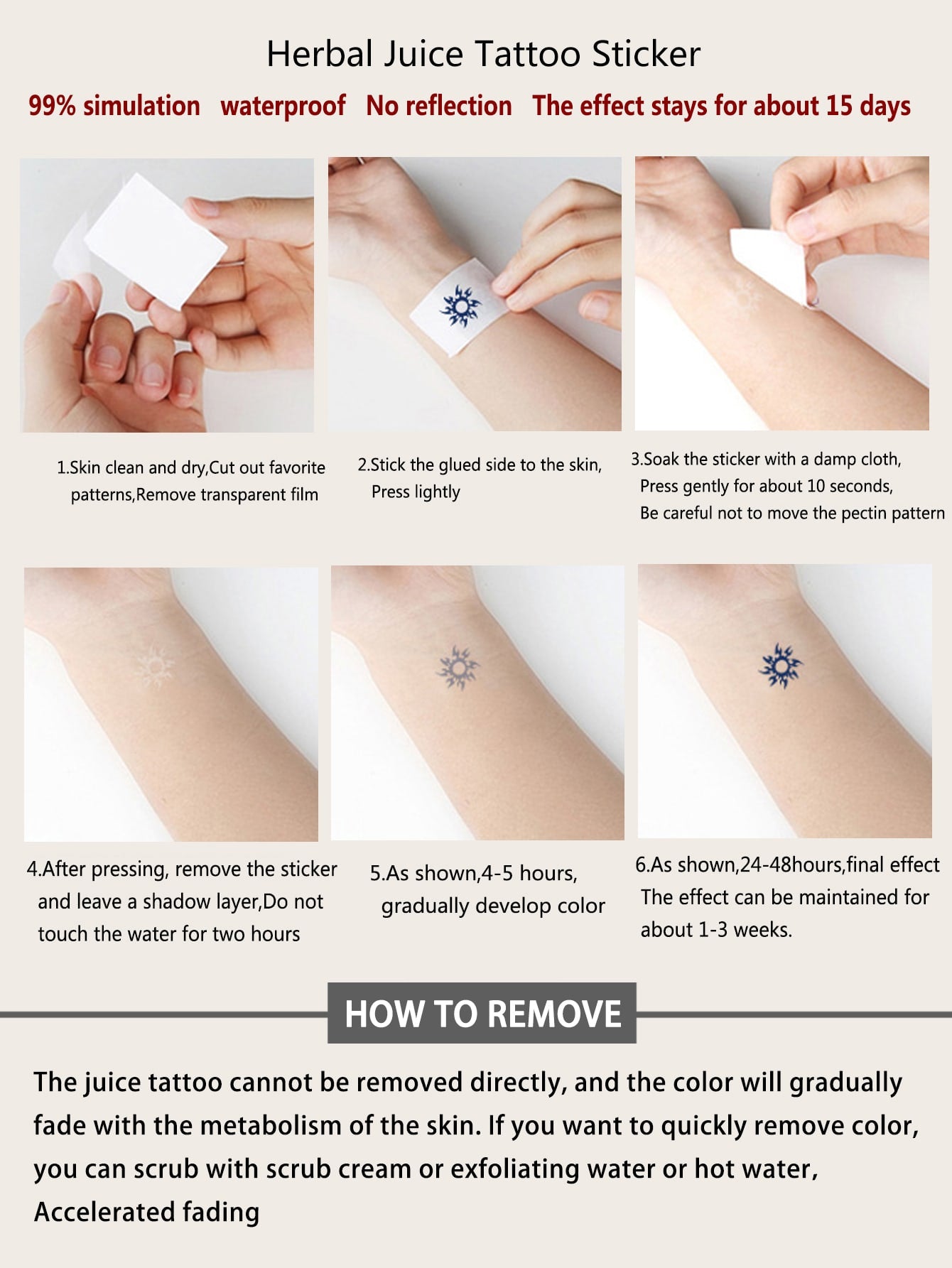 Herbal Juice Tattoo Sticker

99% simulation waterproof No reflection The effect stays for about 15 days

1.Skin clean and dry,Cut out favorite patterns,Remove transparent film

2.Stick the glued side to the skin, Press lightly

3.Soak the sticker with a damp cloth, Press gently for about 10 seconds, Be careful not to move the pectin pattern

4.After pressing, remove the sticker and leave a shadow layer,Do not touch the water for two hours

5.As shown,4-5 hours, gradually develop color

6.As shown,24-48hours,final effect The effect can be maintained for about 1-3 weeks.

HOW TO REMOVE

The juice tattoo cannot be removed directly, and the color will gradually fade with the metabolism of the skin. If you want to quickly remove color, you can scrub with scrub cream or exfoliating water or hot water, Accelerated fading