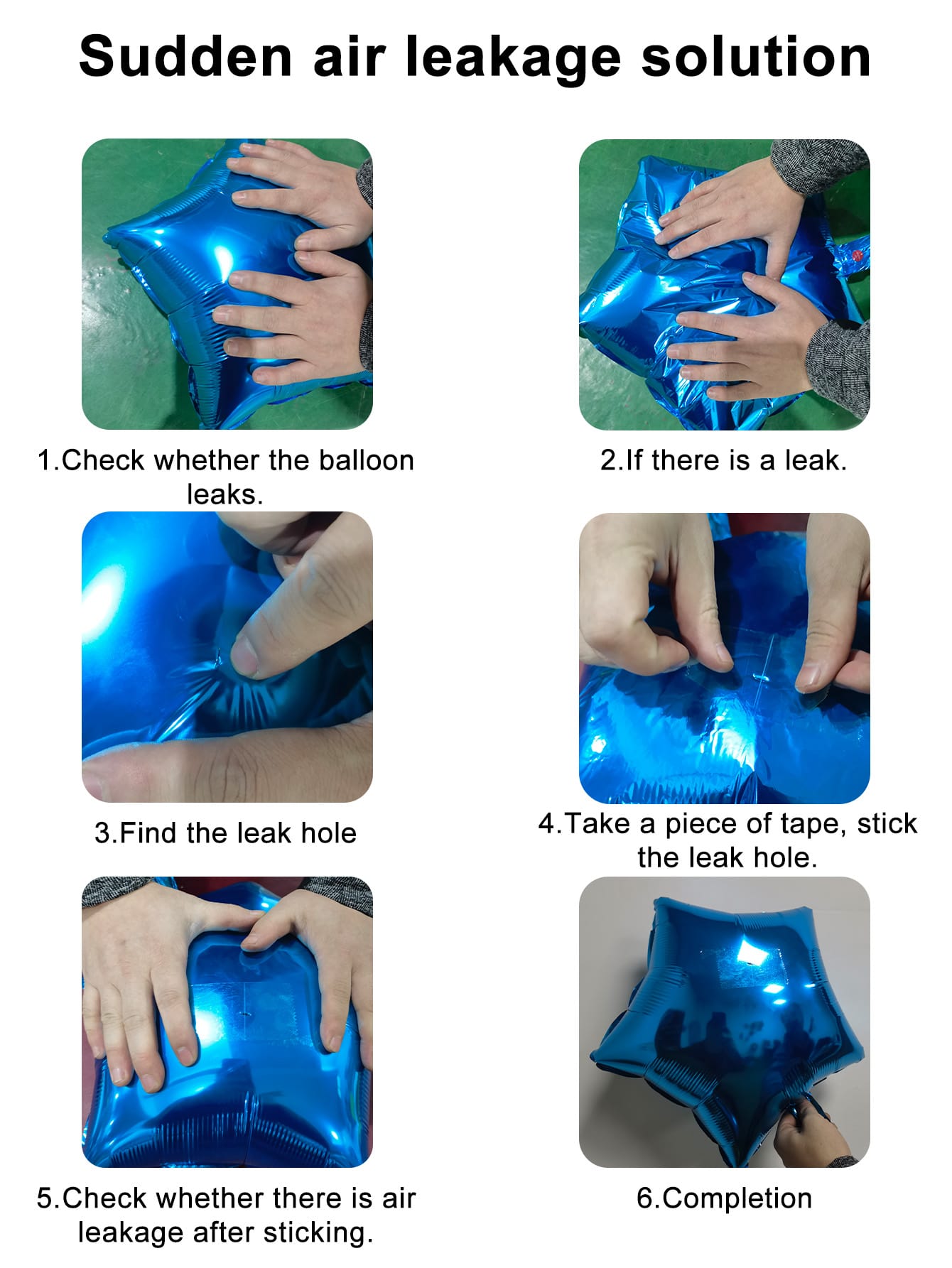 Sudden air leakage solution

1.Check whether the balloon leaks.

2.If there is a leak.

3.Find the leak hole

4.Take a piece of tape, stick the leak hole.

5.Check whether there is air leakage after sticking.

6.Completion